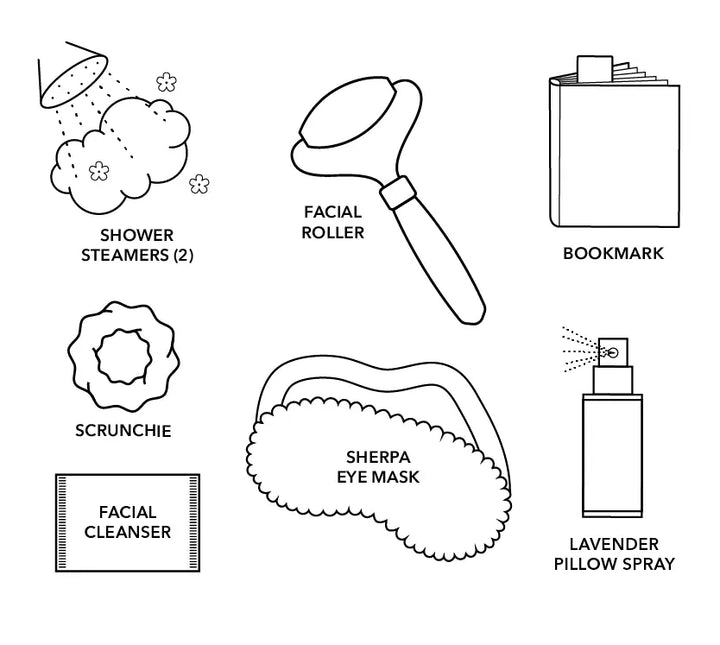 SHOWER STEAMERS (2)

FACIAL ROLLER

BOOKMARK

SCRUNCHIE

SHERPA EYE MASK

FACIAL CLEANSER

LAVENDER PILLOW SPRAY